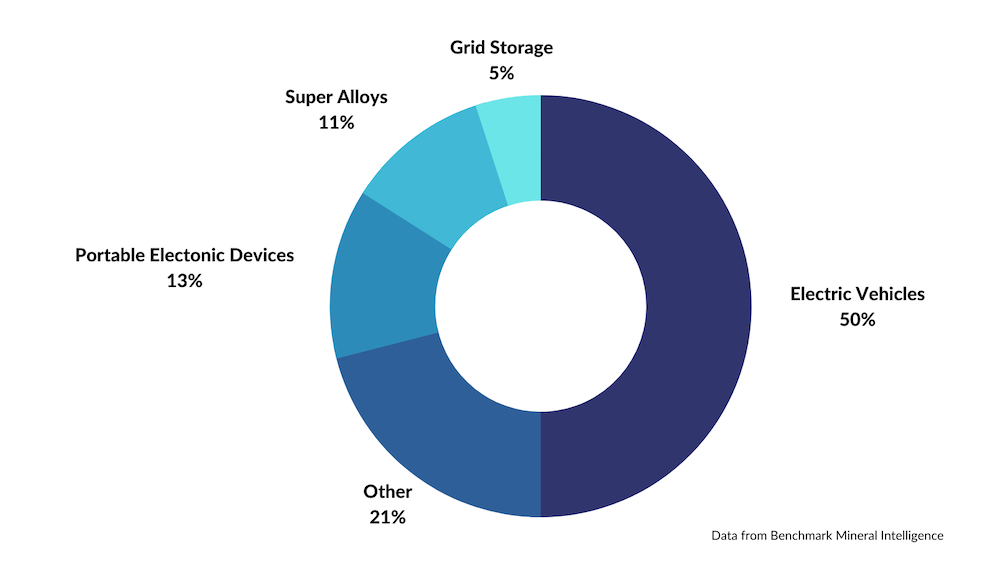 Grid Storage
5%

Super Alloys
11%

Portable Electonic Devices
13%

Electric Vehicles
50%

Other
21%

Data from Benchmark Mineral Intelligence